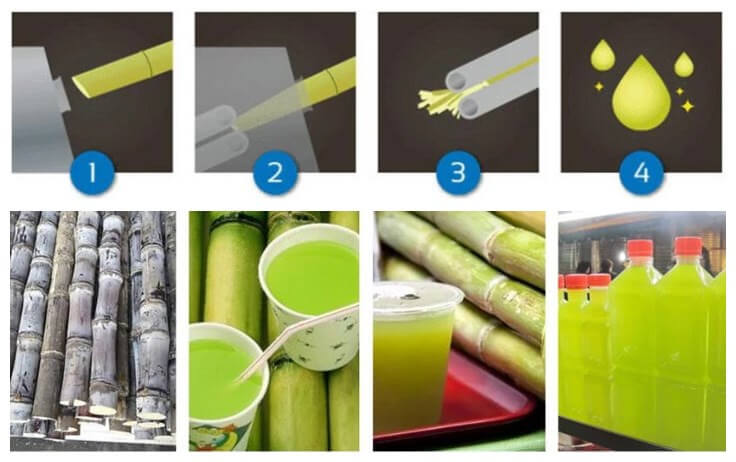 1

2

3

4