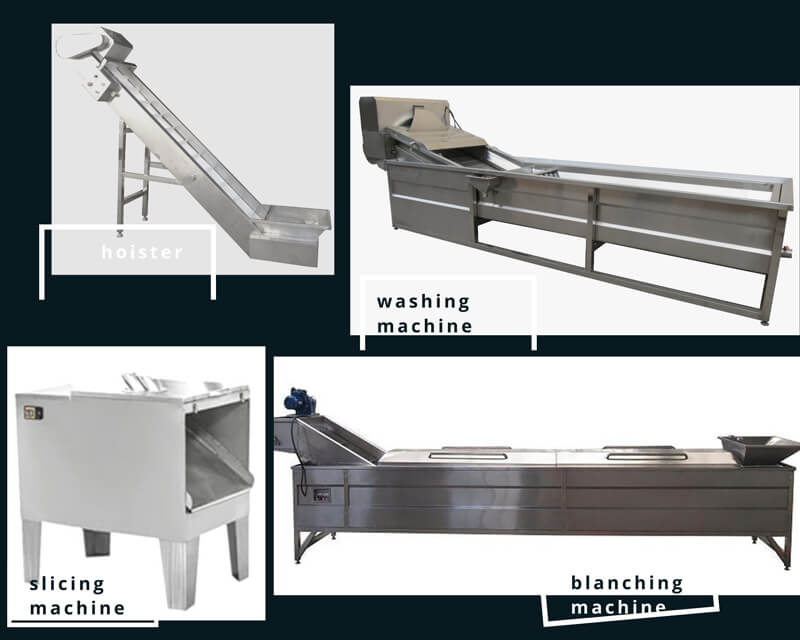 hoister

washing machine

slicing machine

blanching machine