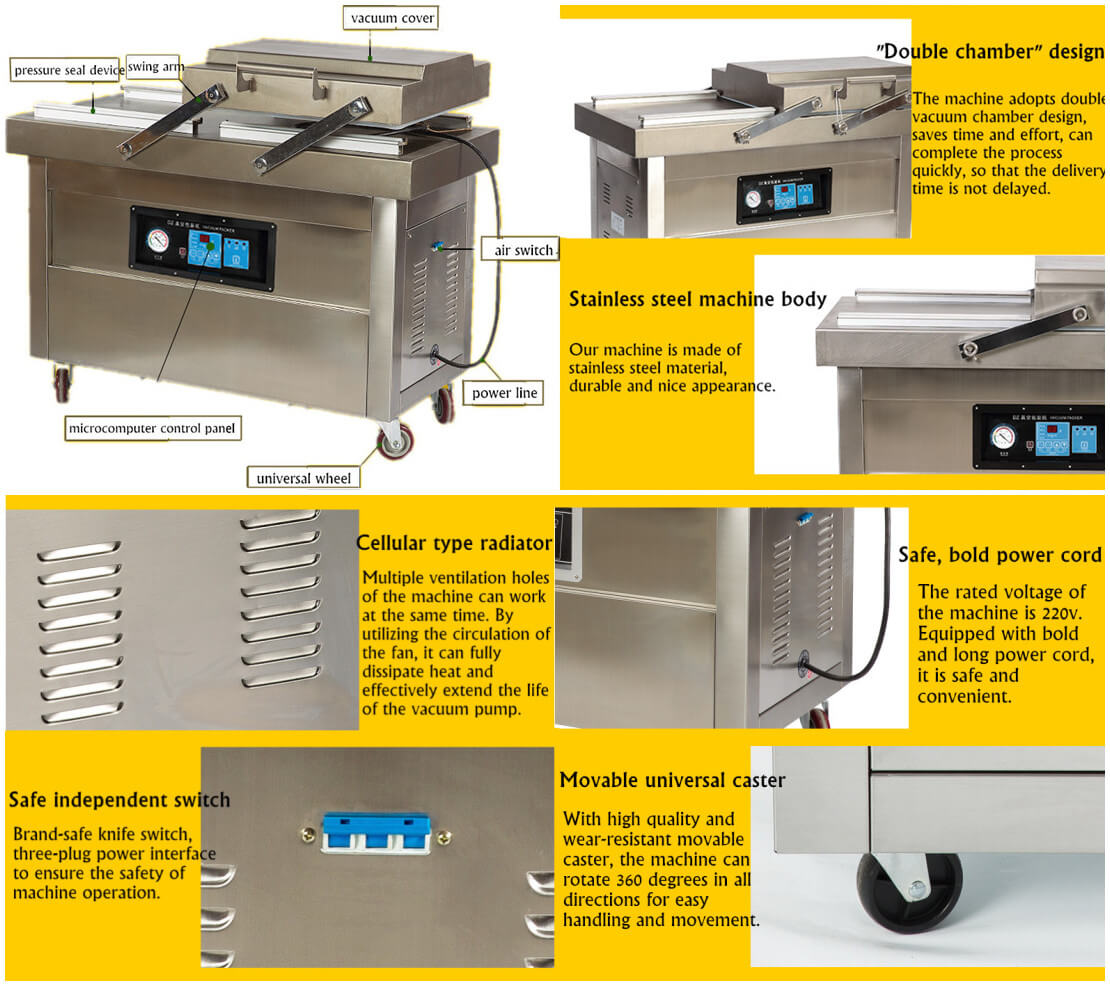 vacuum cover

pressure seal device

swing arm

air switch

power line

microcomputer control panel

universal wheel

"Double chamber" design

The machine adopts double vacuum chamber design, saves time and effort, can complete the process quickly, so that the delivery time is not delayed.

Stainless steel machine body

Our machine is made of stainless steel material, durable and nice appearance.

Cellular type radiator

Multiple ventilation holes of the machine can work at the same time. By utilizing the circulation of the fan, it can fully dissipate heat and effectively extend the life of the vacuum pump.

Safe, bold power cord

The rated voltage of the machine is 220v. Equipped with bold and long power cord, it is safe and convenient.

Safe independent switch

Brand-safe knife switch, three-plug power interface to ensure the safety of machine operation.

Movable universal caster

With high quality and wear-resistant movable caster, the machine can rotate 360 degrees in all directions for easy handling and movement.